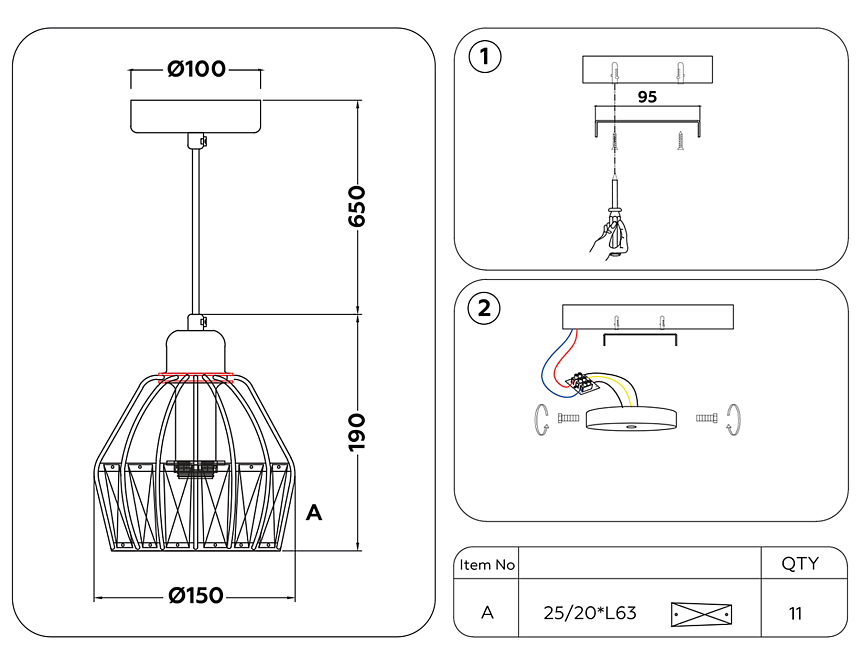 Ø100

650

190

A

Ø150

1

95

2

| Item No | | QTY |
|---|---|---|
| A | 25/20*L63 | 11 |